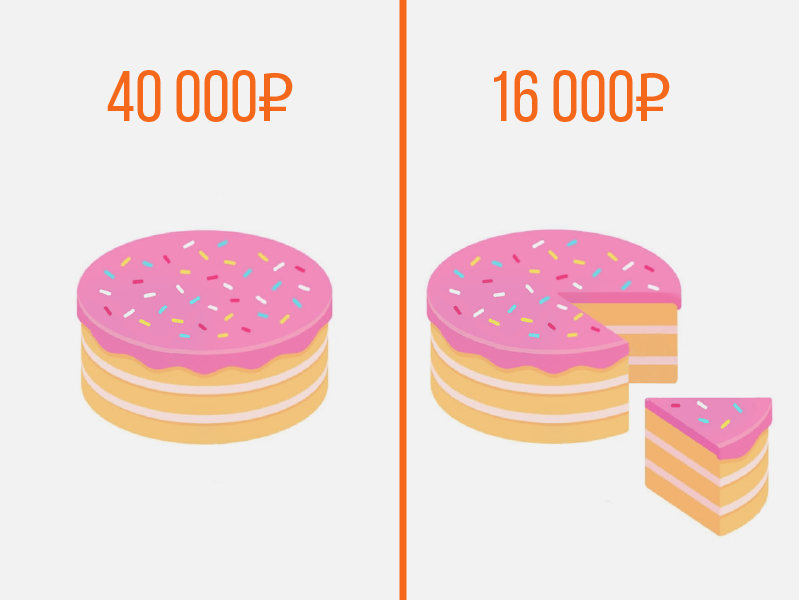 40 000₽

16 000₽