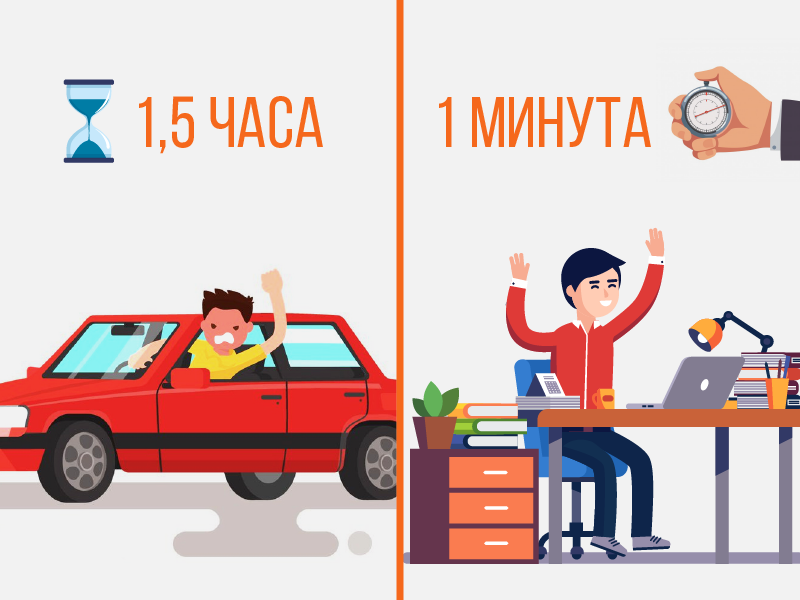 1,5 ЧАСА

1 МИНУТА